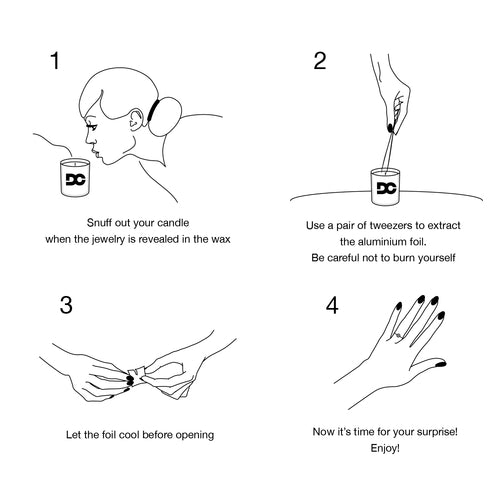 1

DC

Snuff out your candle
when the jewelry is revealed in the wax

2

DC

Use a pair of tweezers to extract
the aluminium foil.
Be careful not to burn yourself

3

Let the foil cool before opening

4

Now it's time for your surprise!
Enjoy!